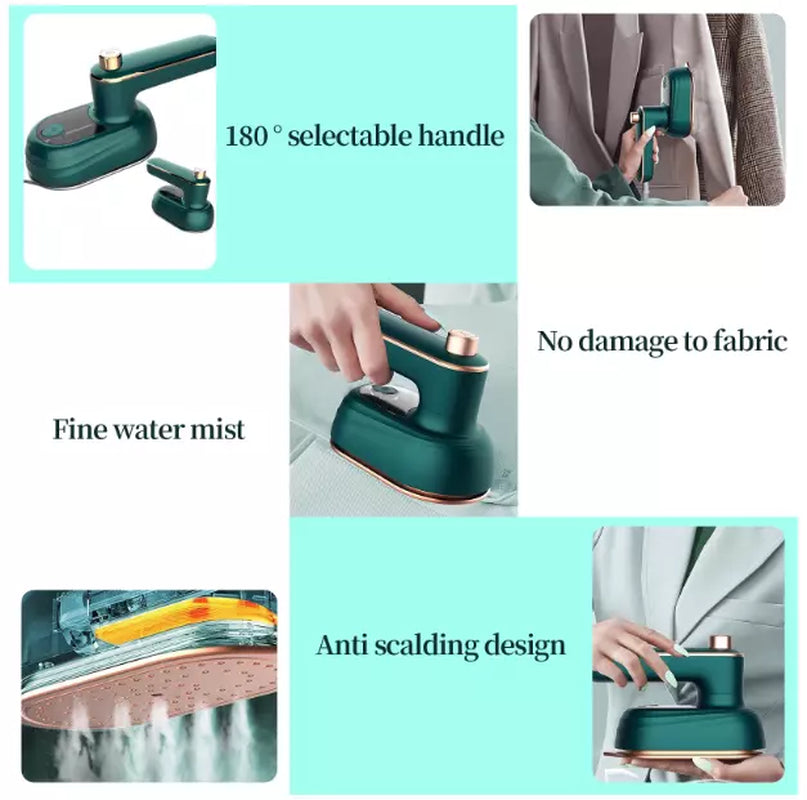 180° selectable handle

No damage to fabric

Fine water mist

Anti scalding design